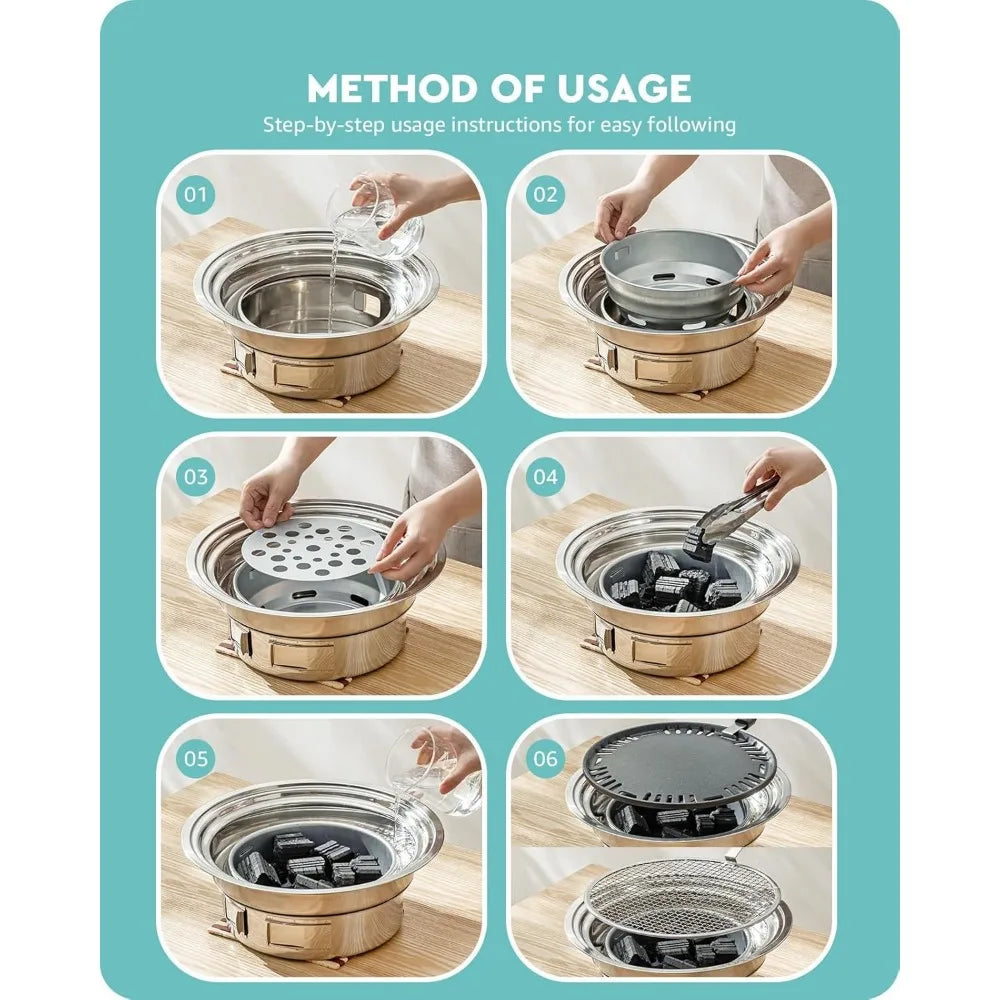 METHOD OF USAGE
Step-by-step usage instructions for easy following

01

02

03

04

05

06